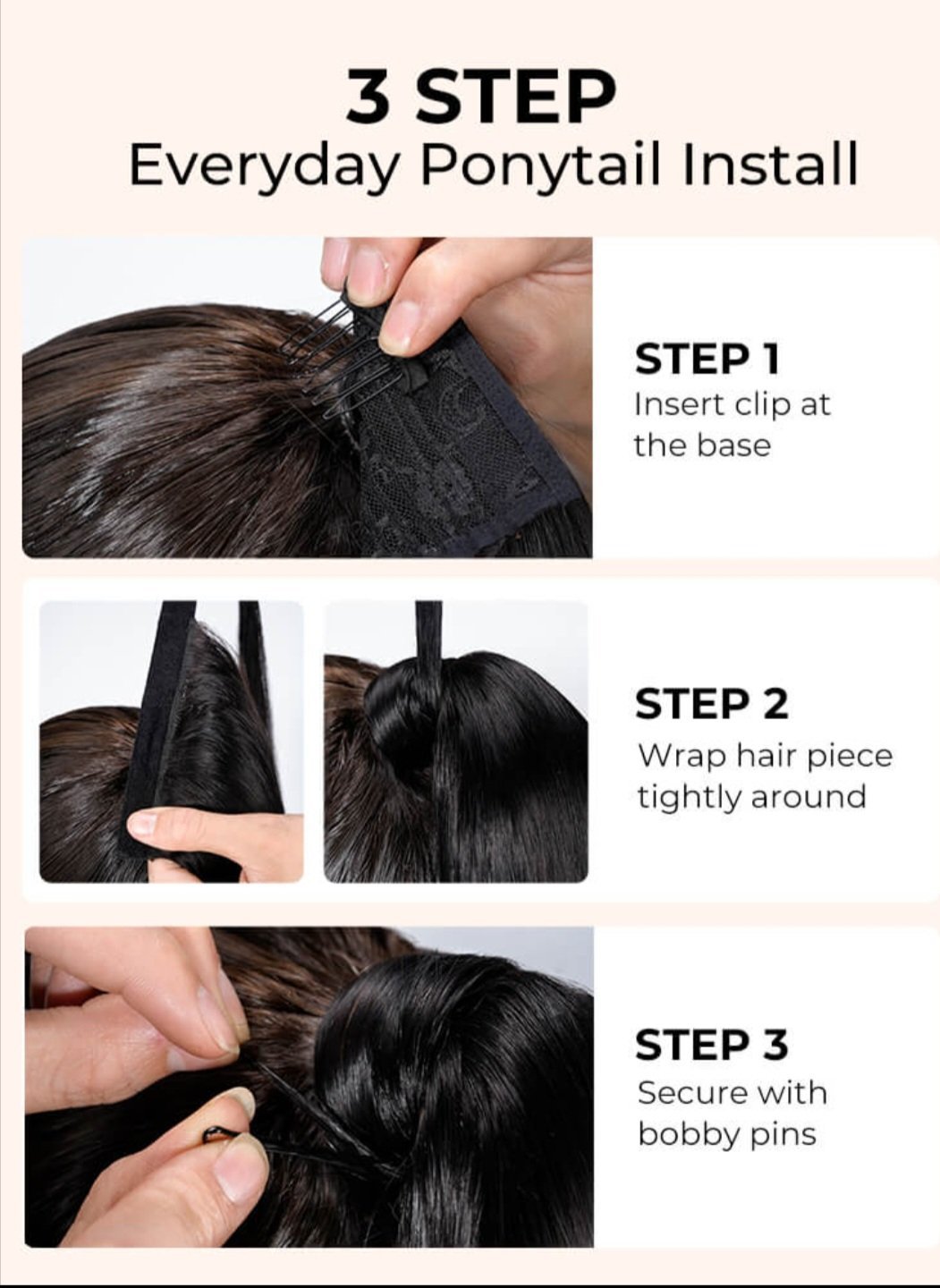 3 STEP
Everyday Ponytail Install

STEP 1
Insert clip at the base

STEP 2
Wrap hair piece tightly around

STEP 3
Secure with bobby pins