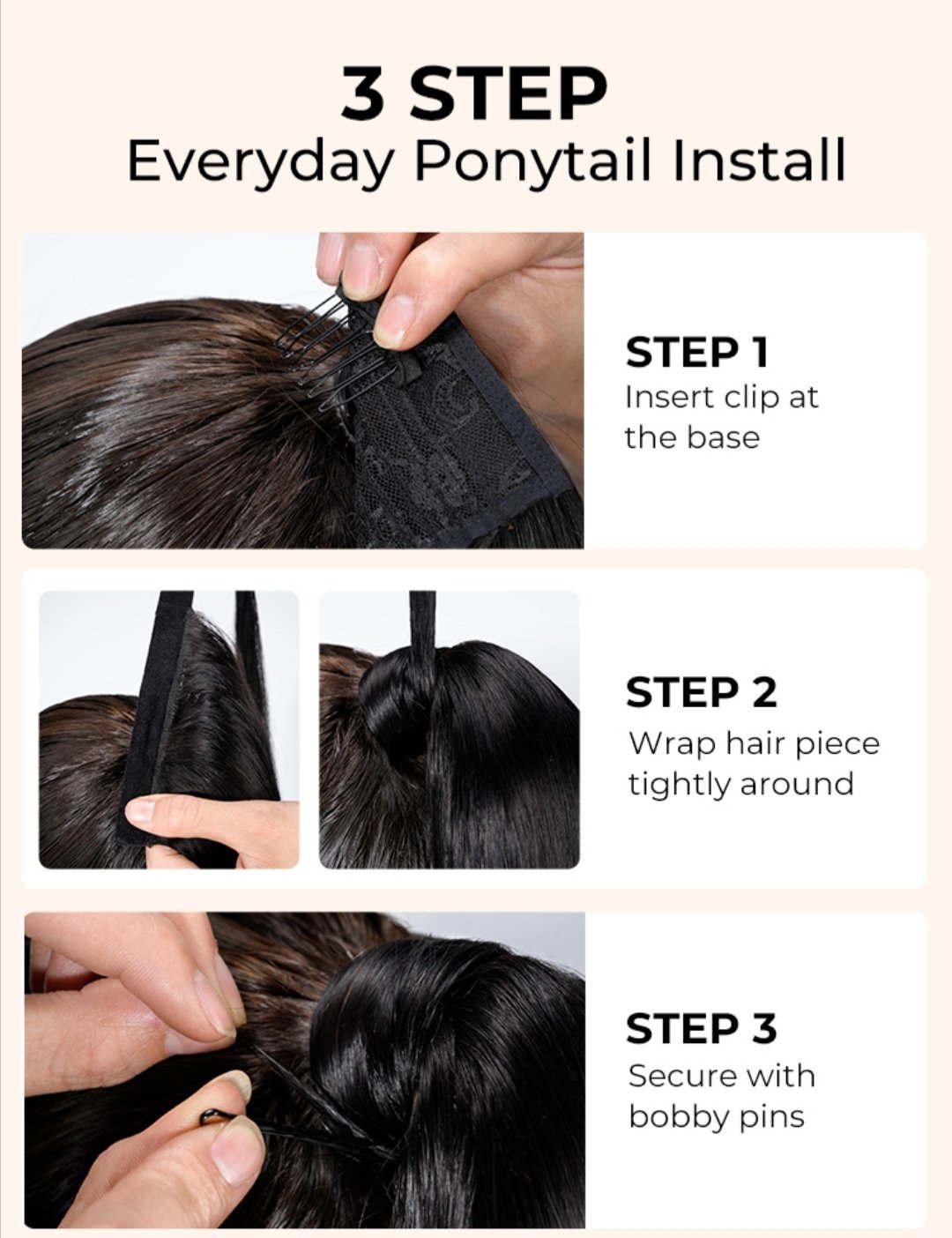 3 STEP
Everyday Ponytail Install

STEP 1
Insert clip at the base

STEP 2
Wrap hair piece tightly around

STEP 3
Secure with bobby pins